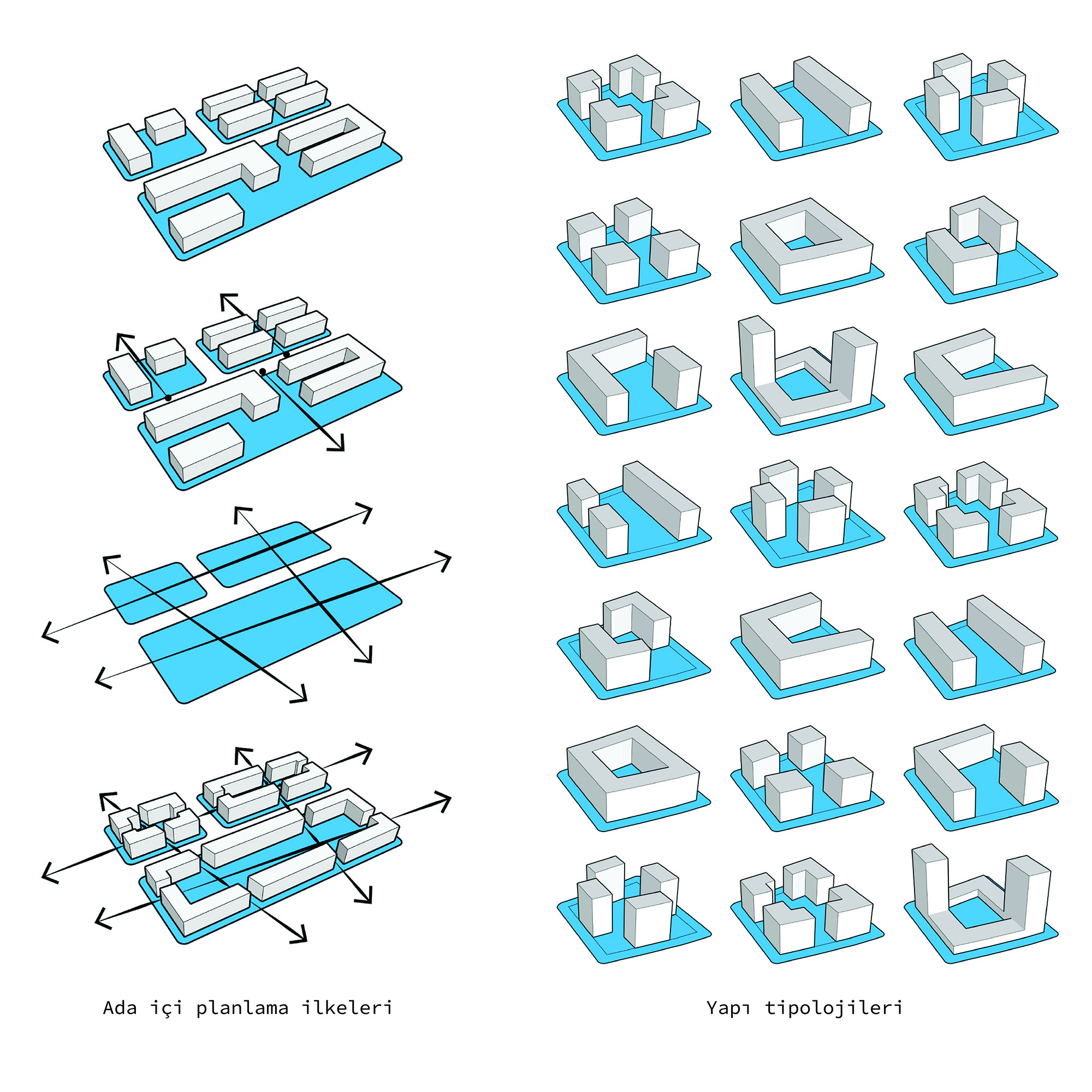 Ada içi planlama ilkeleri

Yapı tipolojileri