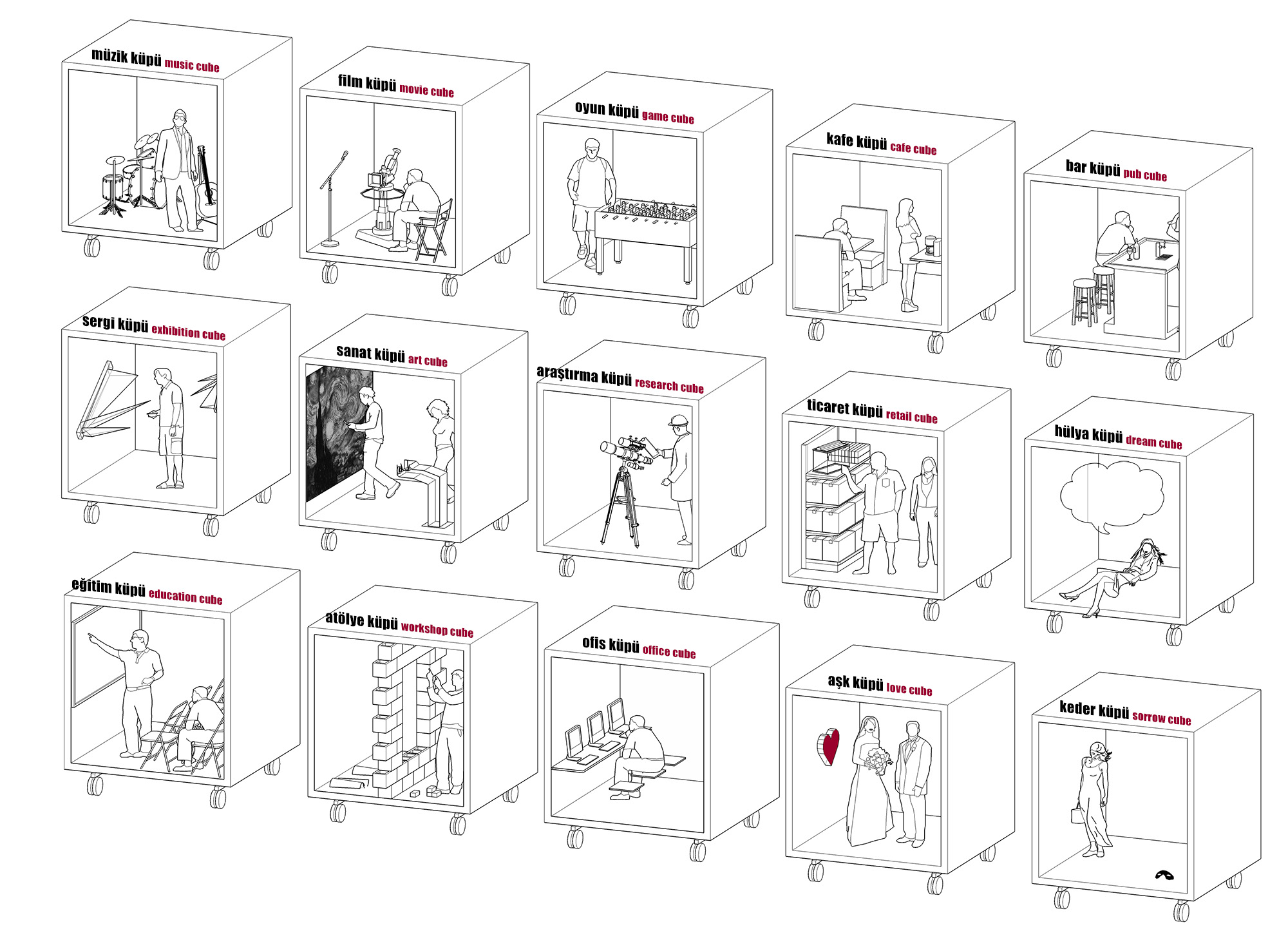 müzik küpü music cube

film küpü movie cube

oyun küpü game cube

kafe küpü cafe cube

bar küpü pub cube

sergi küpü exhibition cube

sanat küpü art cube

araştırma küpü research cube

ticaret küpü retail cube

hülya küpü dream cube

eğitim küpü education cube

atölye küpü workshop cube

ofis küpü office cube

aşk küpü love cube

keder küpü sorrow cube